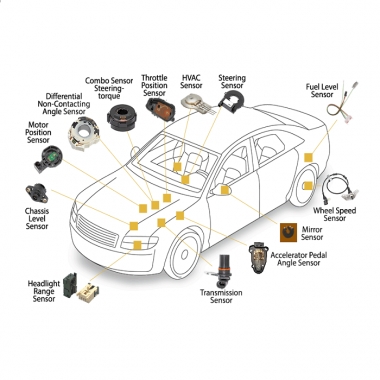 Combo Sensor Steering-torque

Throttle Position Sensor

HVAC Sensor

Steering Sensor

Fuel Level Sensor

Differential Non-Contacting Angle Sensor

Motor Position Sensor

Chassis Level Sensor

Wheel Speed Sensor

Mirror Sensor

Accelerator Pedal Angle Sensor

Headlight Range Sensor

Transmission Sensor