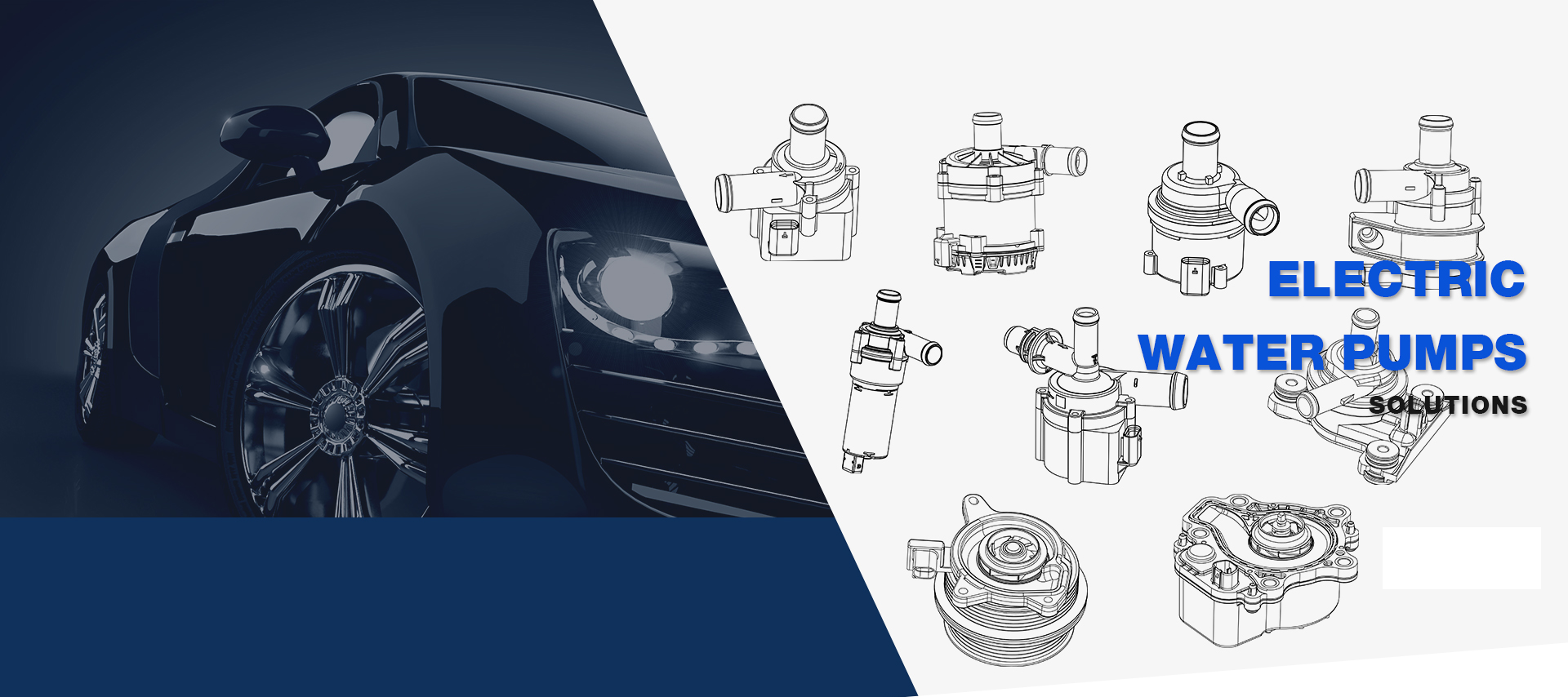 ELECTRIC
WATER PUMPS
SOLUTIONS