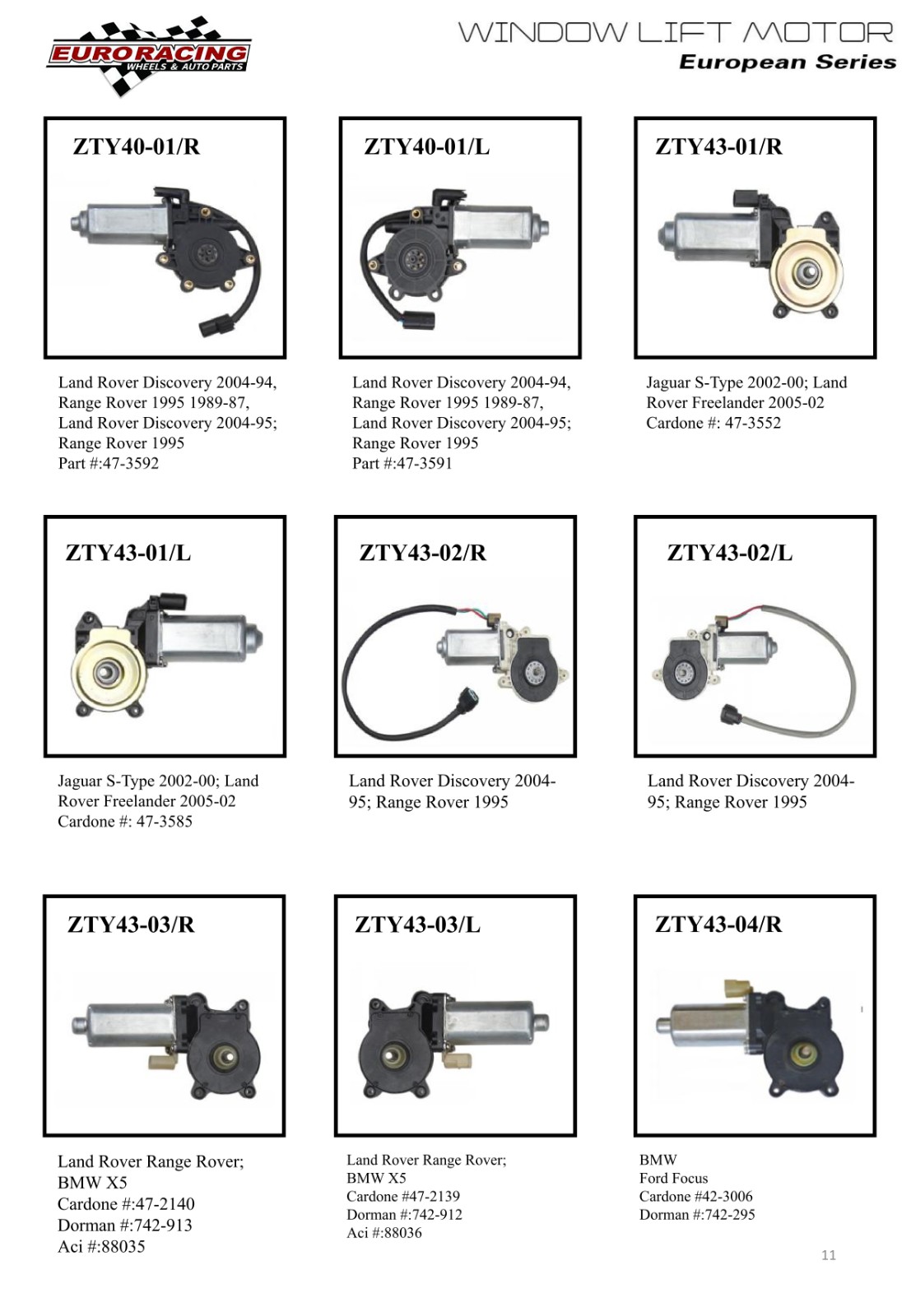 EURORACING
WHEELS & AUTO PARTS

WINDOW LIFT MOTOR
European Series

ZTY40-01/R

Land Rover Discovery 2004-94, Range Rover 1995 1989-87, Land Rover Discovery 2004-95; Range Rover 1995
Part #:47-3592

ZTY40-01/L

Land Rover Discovery 2004-94, Range Rover 1995 1989-87, Land Rover Discovery 2004-95; Range Rover 1995
Part #:47-3591

ZTY43-01/R

Jaguar S-Type 2002-00; Land Rover Freelander 2005-02
Cardone #: 47-3552

ZTY43-01/L

Jaguar S-Type 2002-00; Land Rover Freelander 2005-02
Cardone #: 47-3585

ZTY43-02/R

Land Rover Discovery 2004-95; Range Rover 1995

ZTY43-02/L

Land Rover Discovery 2004-95; Range Rover 1995

ZTY43-03/R

Land Rover Range Rover;
BMW X5
Cardone #:47-2140
Dorman #:742-913
Aci #:88035

ZTY43-03/L

Land Rover Range Rover;
BMW X5
Cardone #47-2139
Dorman #:742-912
Aci #:88036

ZTY43-04/R

BMW
Ford Focus
Cardone #42-3006
Dorman #:742-295

11