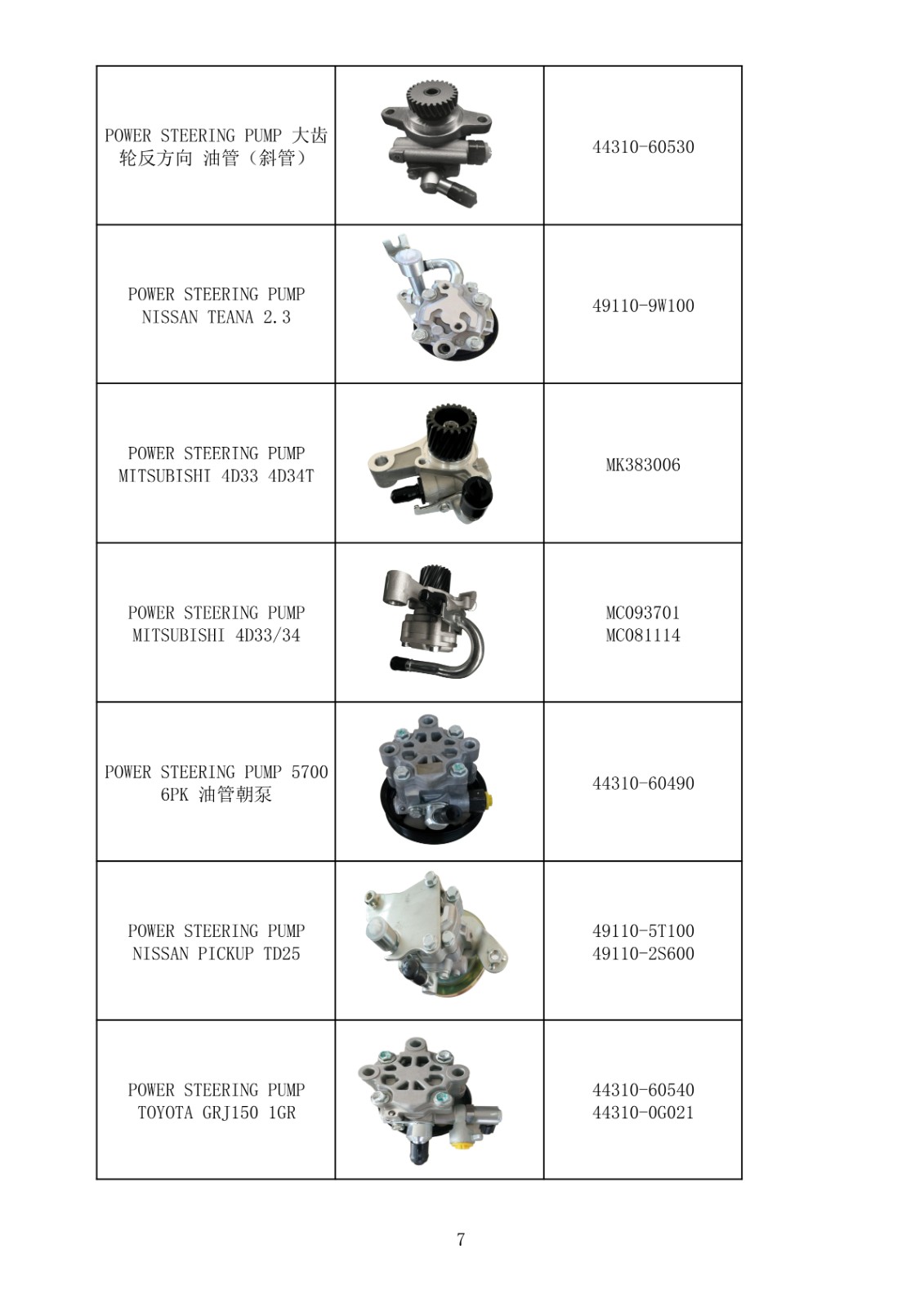 | | | |
|---|---|---|
| POWER STEERING PUMP 大齿轮反方向 油管（斜管） | | 44310-60530 |
| POWER STEERING PUMP NISSAN TEANA 2.3 | | 49110-9W100 |
| POWER STEERING PUMP MITSUBISHI 4D33 4D34T | | MK383006 |
| POWER STEERING PUMP MITSUBISHI 4D33/34 | | MC093701 MC081114 |
| POWER STEERING PUMP 5700 6PK 油管朝泵 | | 44310-60490 |
| POWER STEERING PUMP NISSAN PICKUP TD25 | | 49110-5T100 49110-2S600 |
| POWER STEERING PUMP TOYOTA GRJ150 1GR | | 44310-60540 44310-0G021 |

7